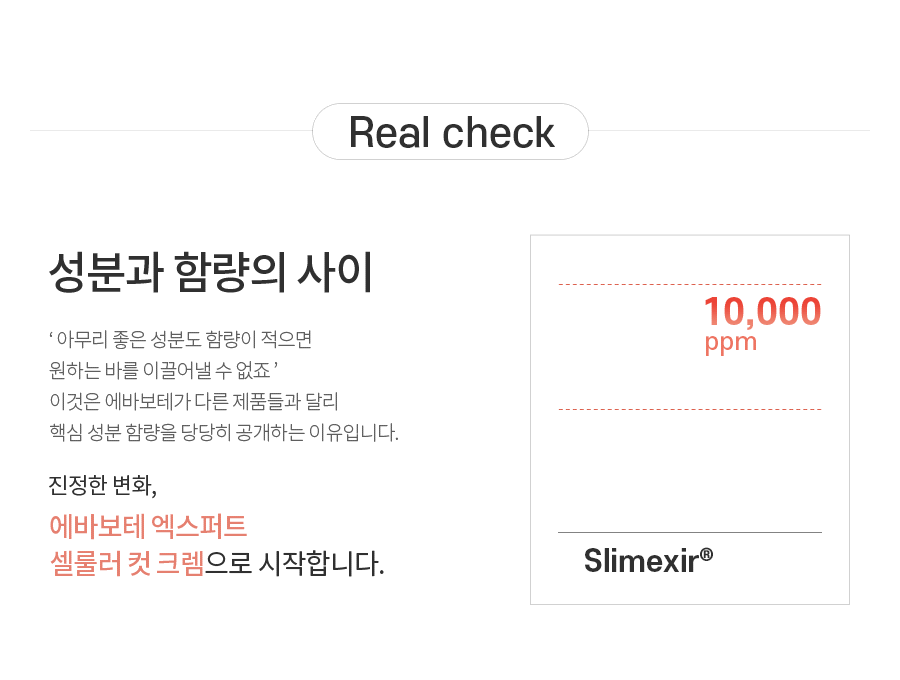 Real check

성분과 함량의 사이

' 아무리 좋은 성분도 함량이 적으면 원하는 바를 이끌어낼 수 없죠 ' 이것은 에바보테가 다른 제품들과 달리 핵심 성분 함량을 당당히 공개하는 이유입니다.

진정한 변화,

에바보테 엑스퍼트

셀룰러 컷 크렘으로 시작합니다.

10,000
ppm

Slimexir®