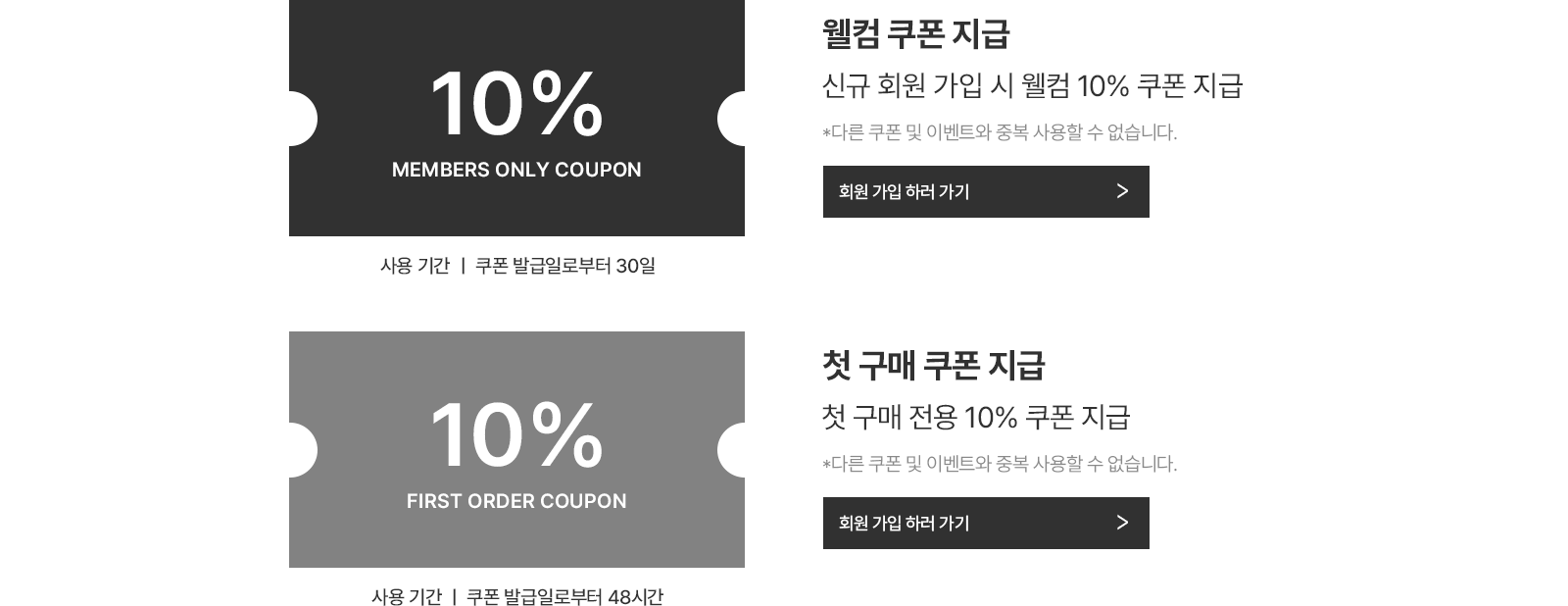 10%
MEMBERS ONLY COUPON

사용 기간 | 쿠폰 발급일로부터 30일

웰컴 쿠폰 지급

신규 회원 가입 시 웰컴 10% 쿠폰 지급

*다른 쿠폰 및 이벤트와 중복 사용할 수 없습니다.

회원 가입 하러 가기 >

10%
FIRST ORDER COUPON

사용 기간 | 쿠폰 발급일로부터 48시간

첫 구매 쿠폰 지급

첫 구매 전용 10% 쿠폰 지급

*다른 쿠폰 및 이벤트와 중복 사용할 수 없습니다.

회원 가입 하러 가기 >